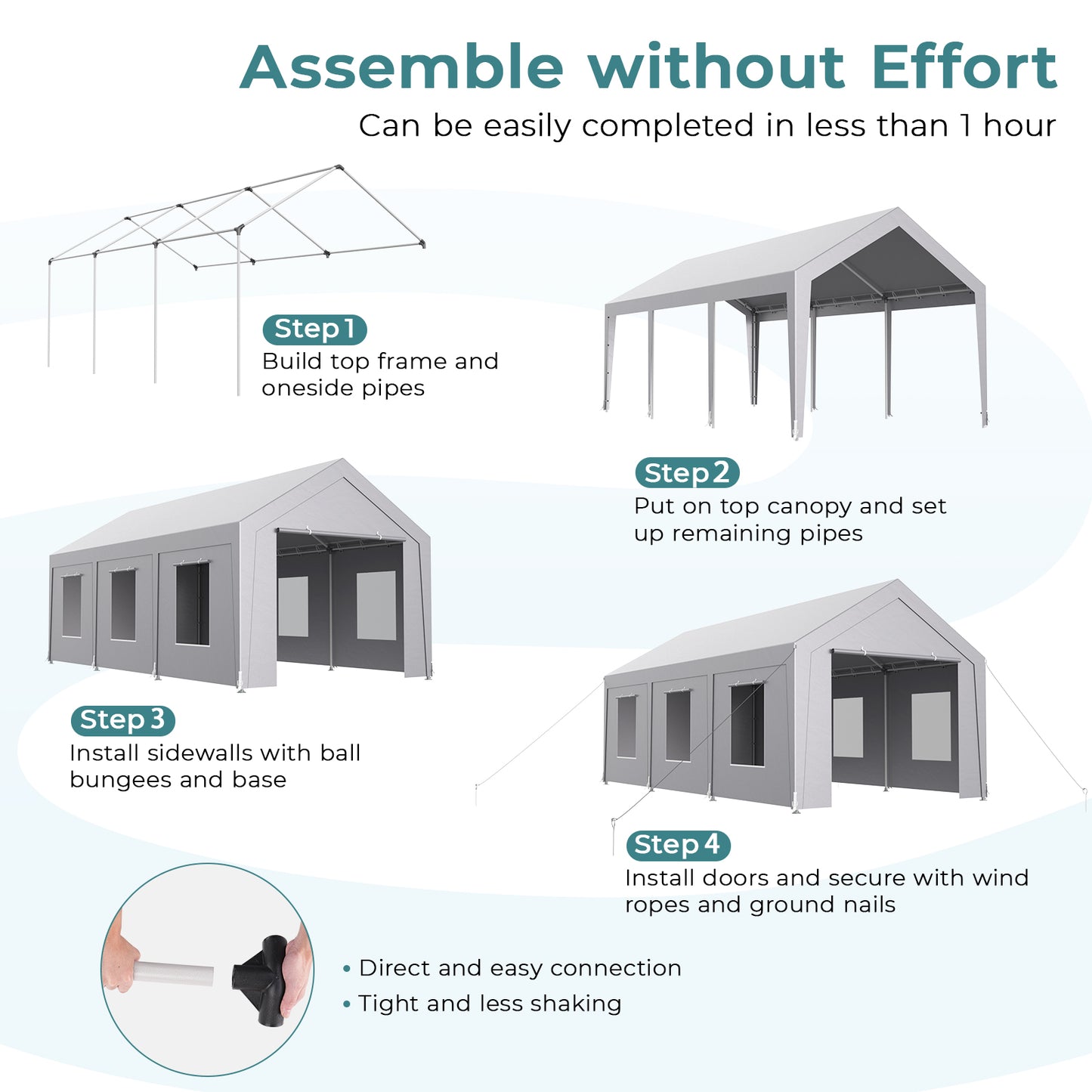 Assemble without Effort

Can be easily completed in less than 1 hour

Step 1
Build top frame and oneside pipes

Step 2
Put on top canopy and set up remaining pipes

Step 3
Install sidewalls with ball bungees and base

Step 4
Install doors and secure with wind ropes and ground nails

• Direct and easy connection
• Tight and less shaking