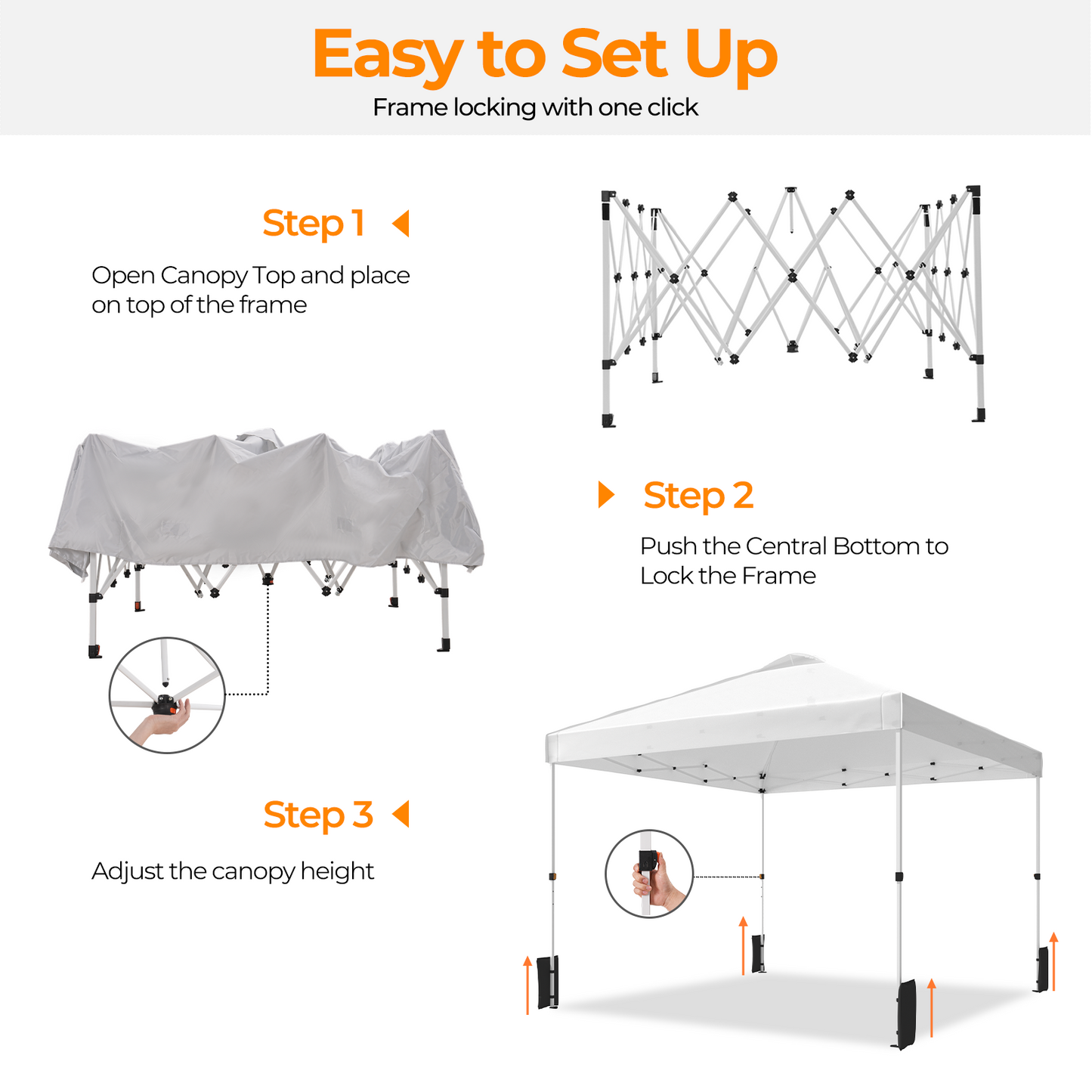 Easy to Set Up

Frame locking with one click

Step 1

Open Canopy Top and place on top of the frame

Step 2

Push the Central Bottom to Lock the Frame

Step 3

Adjust the canopy height