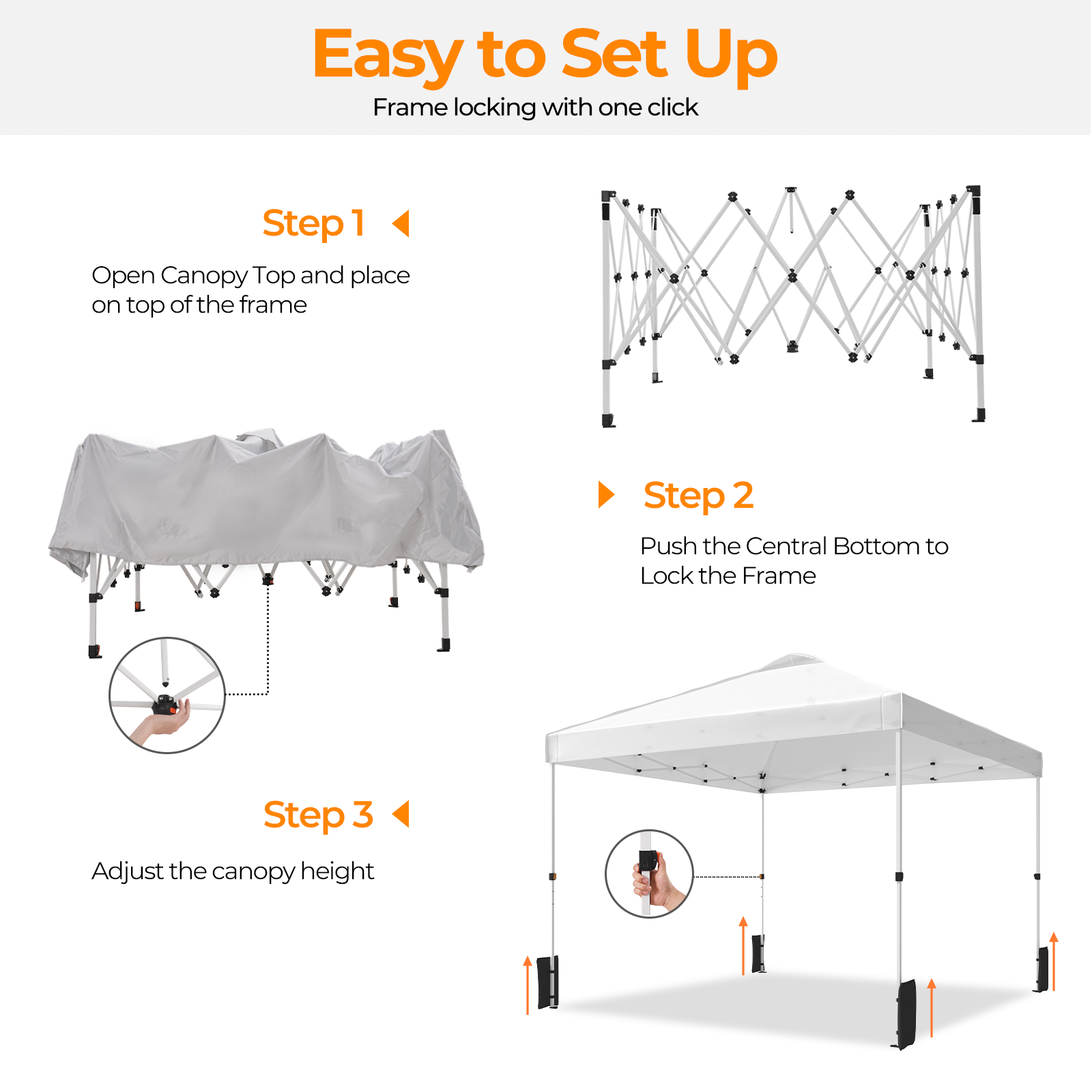 Easy to Set Up
Frame locking with one click

Step 1

Open Canopy Top and place on top of the frame

Step 2

Push the Central Bottom to Lock the Frame

Step 3

Adjust the canopy height