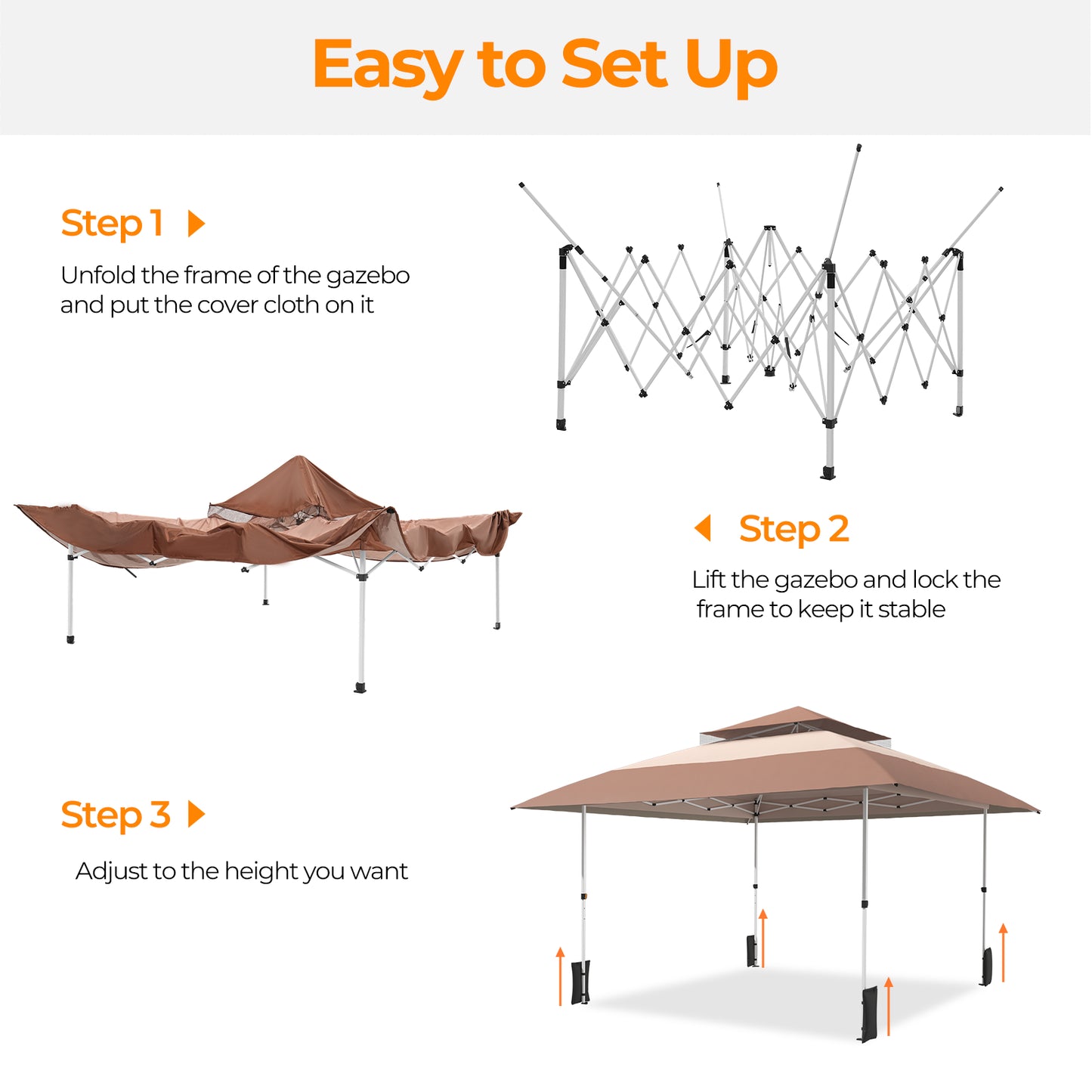 Easy to Set Up

Step 1

Unfold the frame of the gazebo and put the cover cloth on it

Step 2

Lift the gazebo and lock the frame to keep it stable

Step 3

Adjust to the height you want