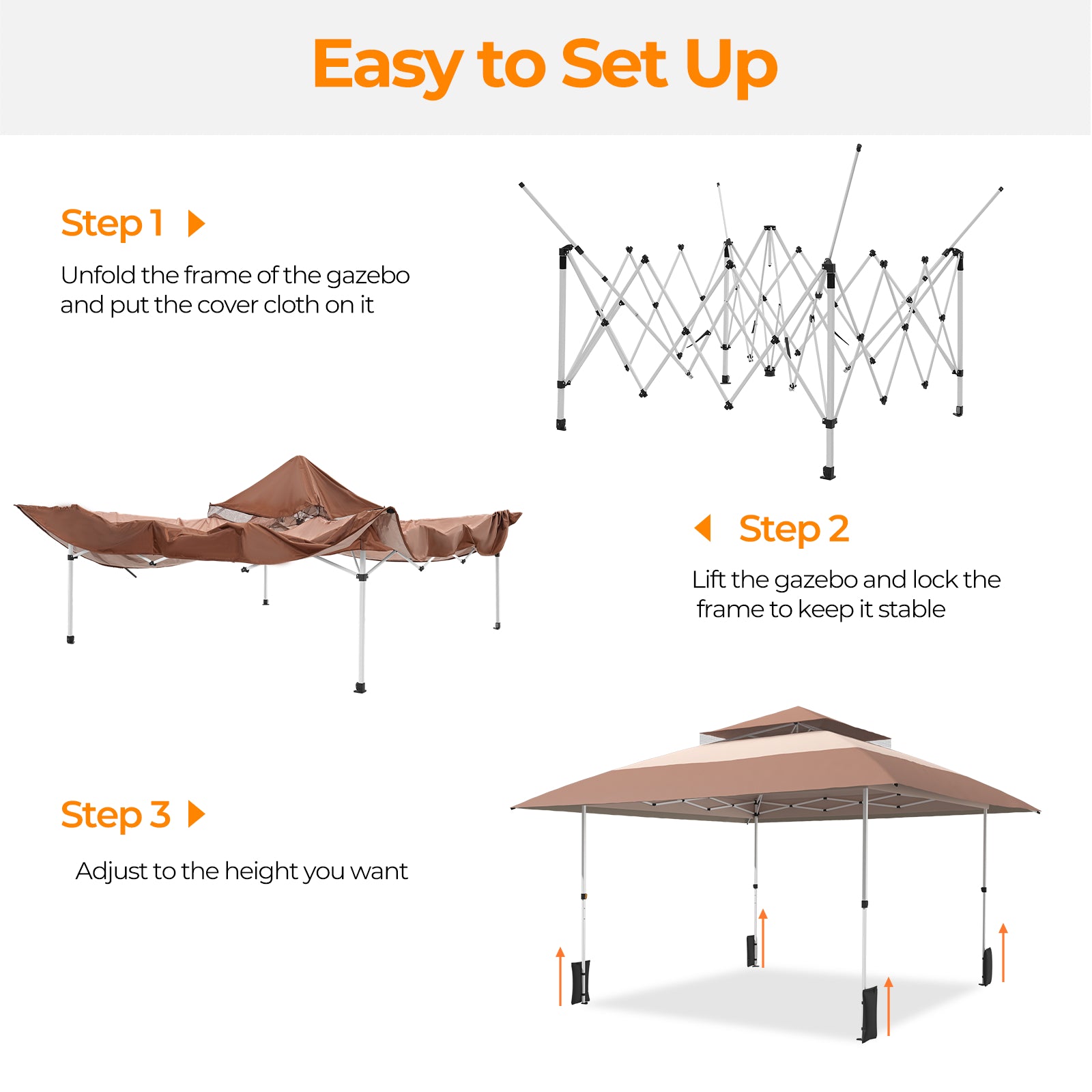 Easy to Set Up

Step 1

Unfold the frame of the gazebo and put the cover cloth on it

Step 2

Lift the gazebo and lock the frame to keep it stable

Step 3

Adjust to the height you want