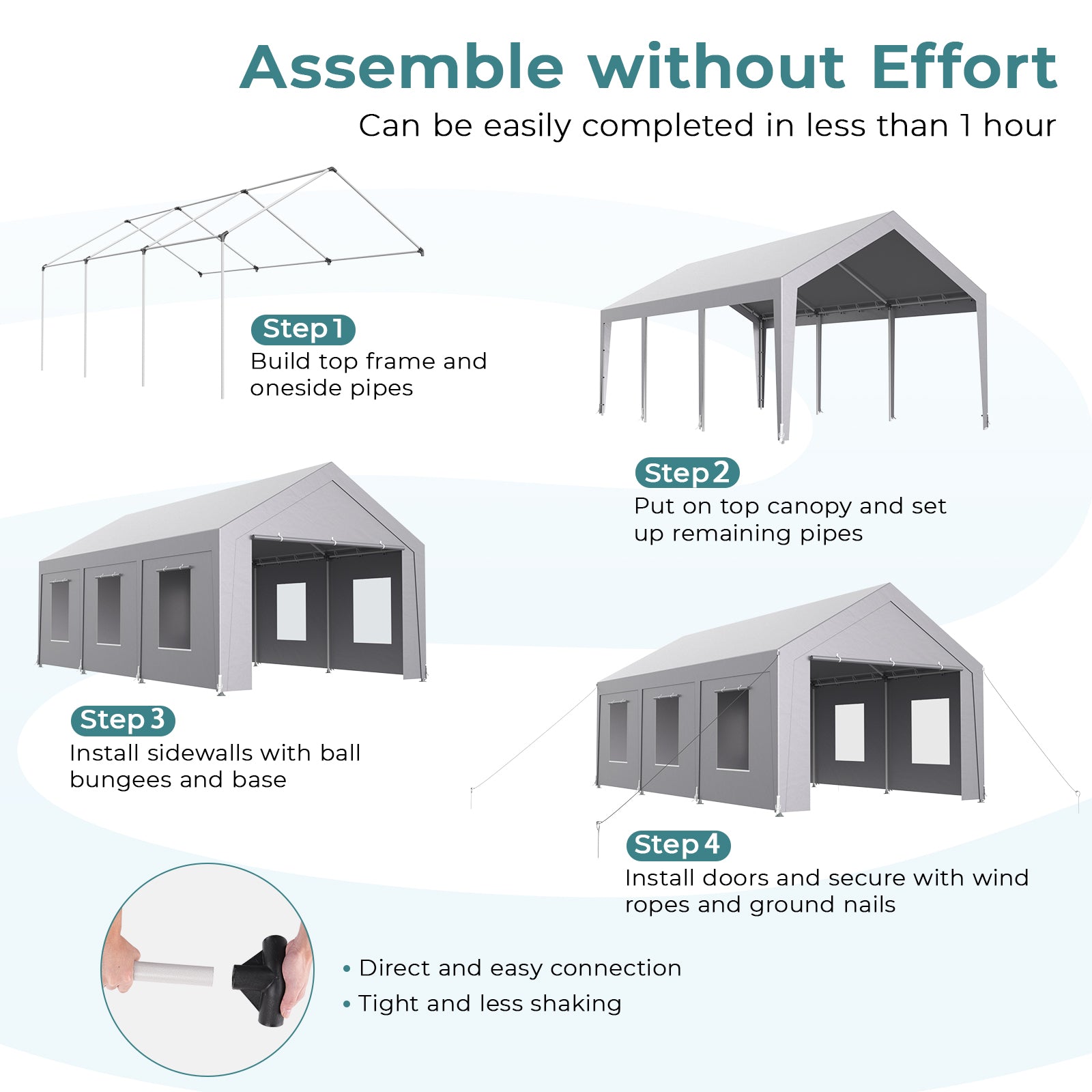 Assemble without Effort

Can be easily completed in less than 1 hour

Step 1
Build top frame and oneside pipes

Step 2
Put on top canopy and set up remaining pipes

Step 3
Install sidewalls with ball bungees and base

Step 4
Install doors and secure with wind ropes and ground nails

• Direct and easy connection
• Tight and less shaking